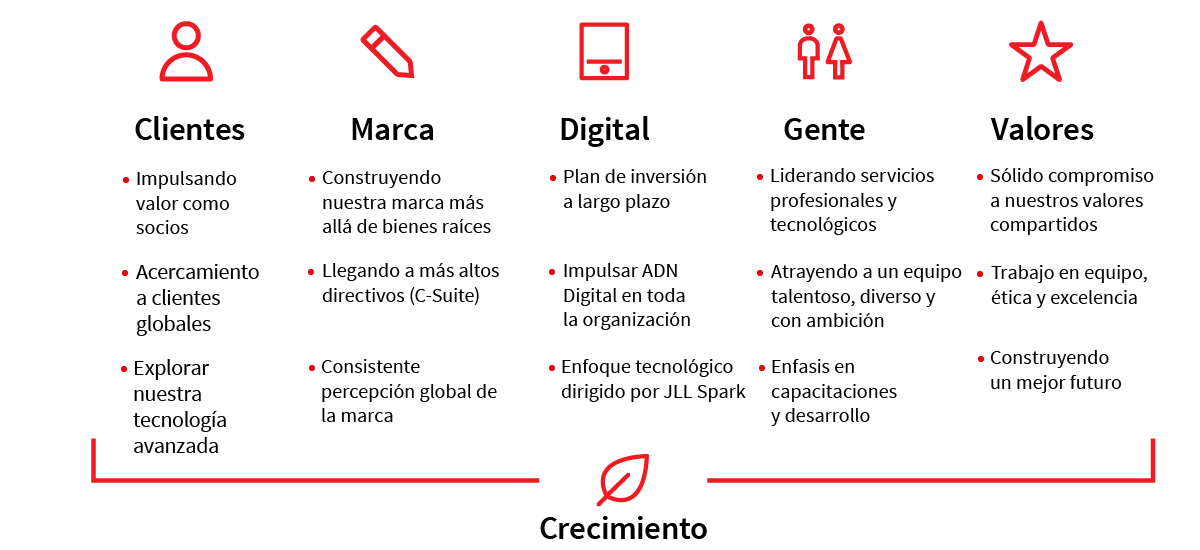 Clientes

• Impulsando valor como socios

• Acercamiento a clientes globales

• Explorar nuestra tecnología avanzada

Marca

• Construyendo nuestra marca más allá de bienes raíces

• Llegando a más altos directivos (C-Suite)

• Consistente percepción global de la marca

Digital

• Plan de inversión a largo plazo

• Impulsar ADN Digital en toda la organización

• Enfoque tecnológico dirigido por JLL Spark

Gente

• Liderando servicios profesionales y tecnológicos

• Atrayendo a un equipo talentoso, diverso y con ambición

• Enfasis en capacitaciones y desarrollo

Valores

• Sólido compromiso a nuestros valores compartidos

• Trabajo en equipo, ética y excelencia

• Construyendo un mejor futuro

Crecimiento